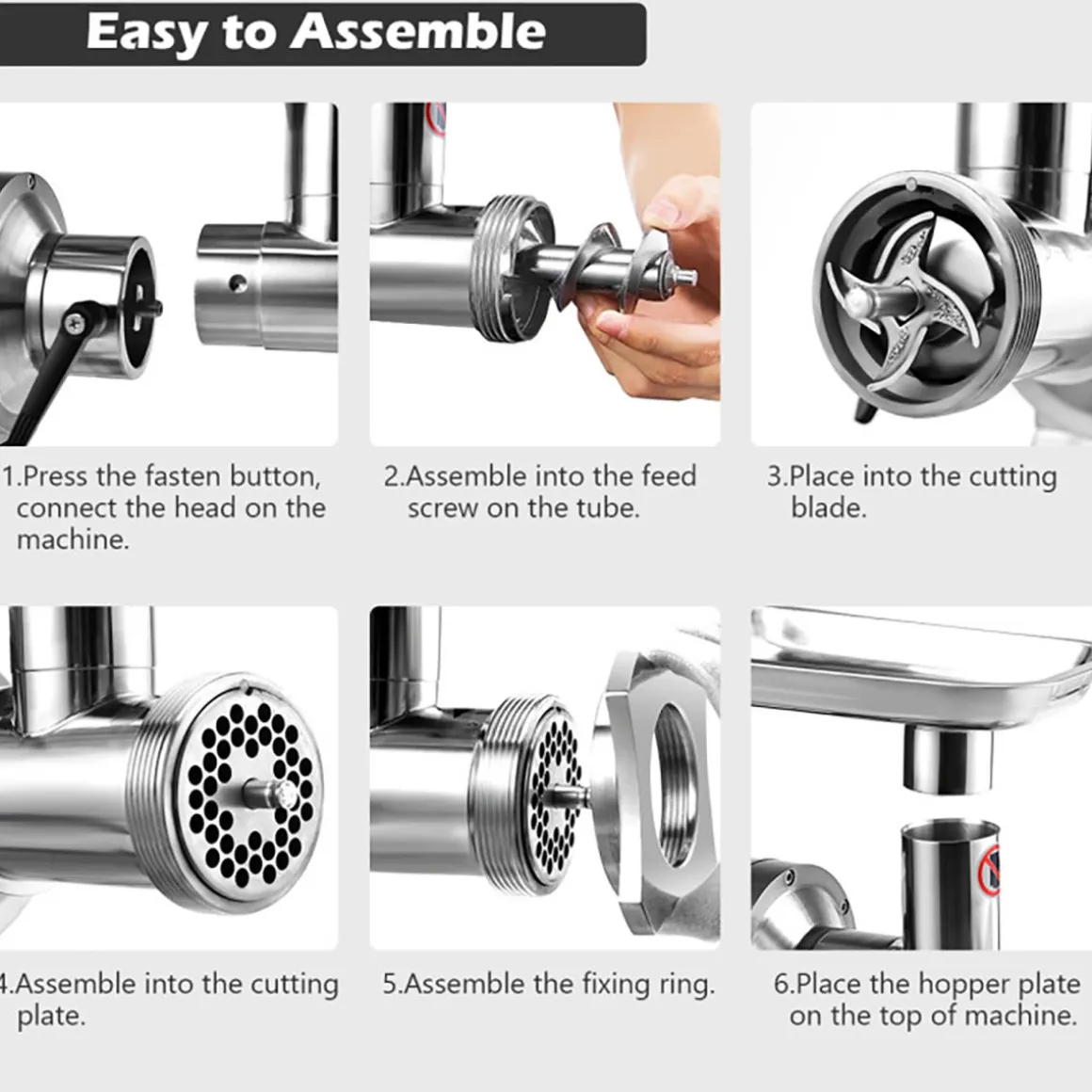 Easy to Assemble

1.Press the fasten button, connect the head on the machine.

2.Assemble into the feed screw on the tube.

3.Place into the cutting blade.

4.Assemble into the cutting plate.

5.Assemble the fixing ring.

6.Place the hopper plate on the top of machine.