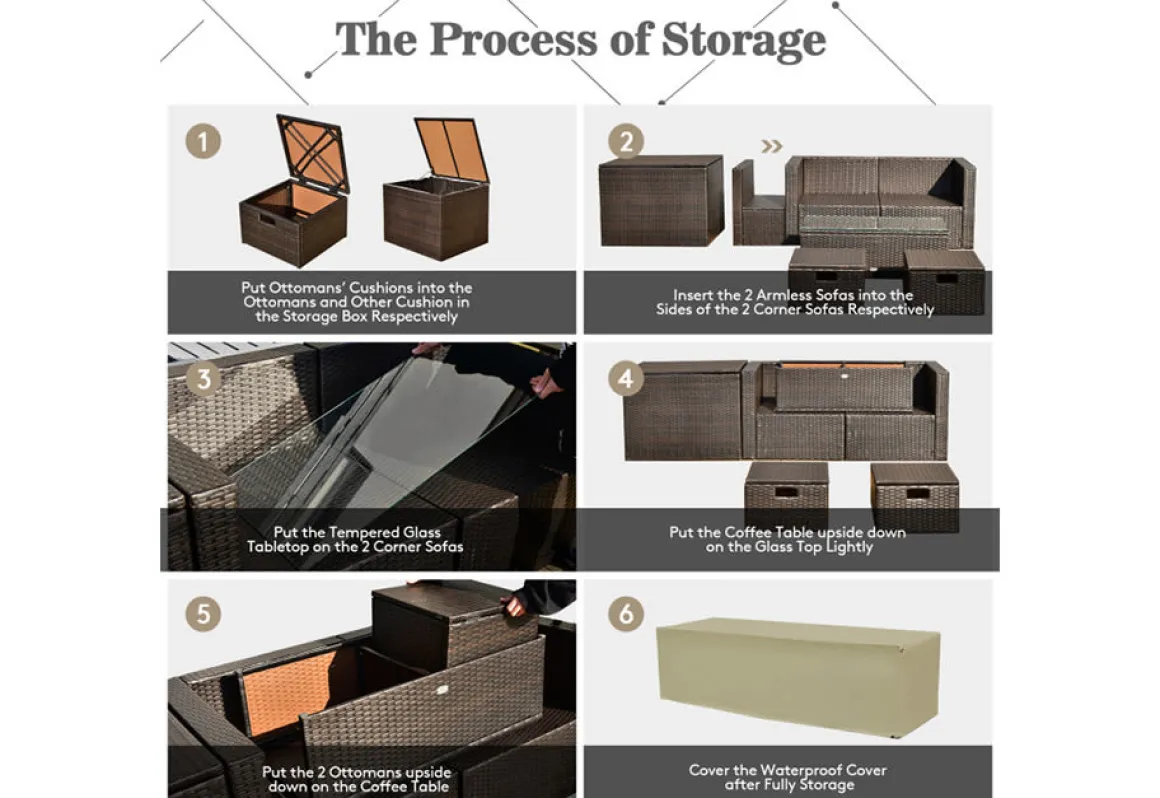 The Process of Storage

1

Put Ottomans' Cushions into the Ottomans and Other Cushion in the Storage Box Respectively

2

Insert the 2 Armless Sofas into the Sides of the 2 Corner Sofas Respectively

3

Put the Tempered Glass Tabletop on the 2 Corner Sofas

4

Put the Coffee Table upside down on the Glass Top Lightly

5

Put the 2 Ottomans upside down on the Coffee Table

6

Cover the Waterproof Cover after Fully Storage