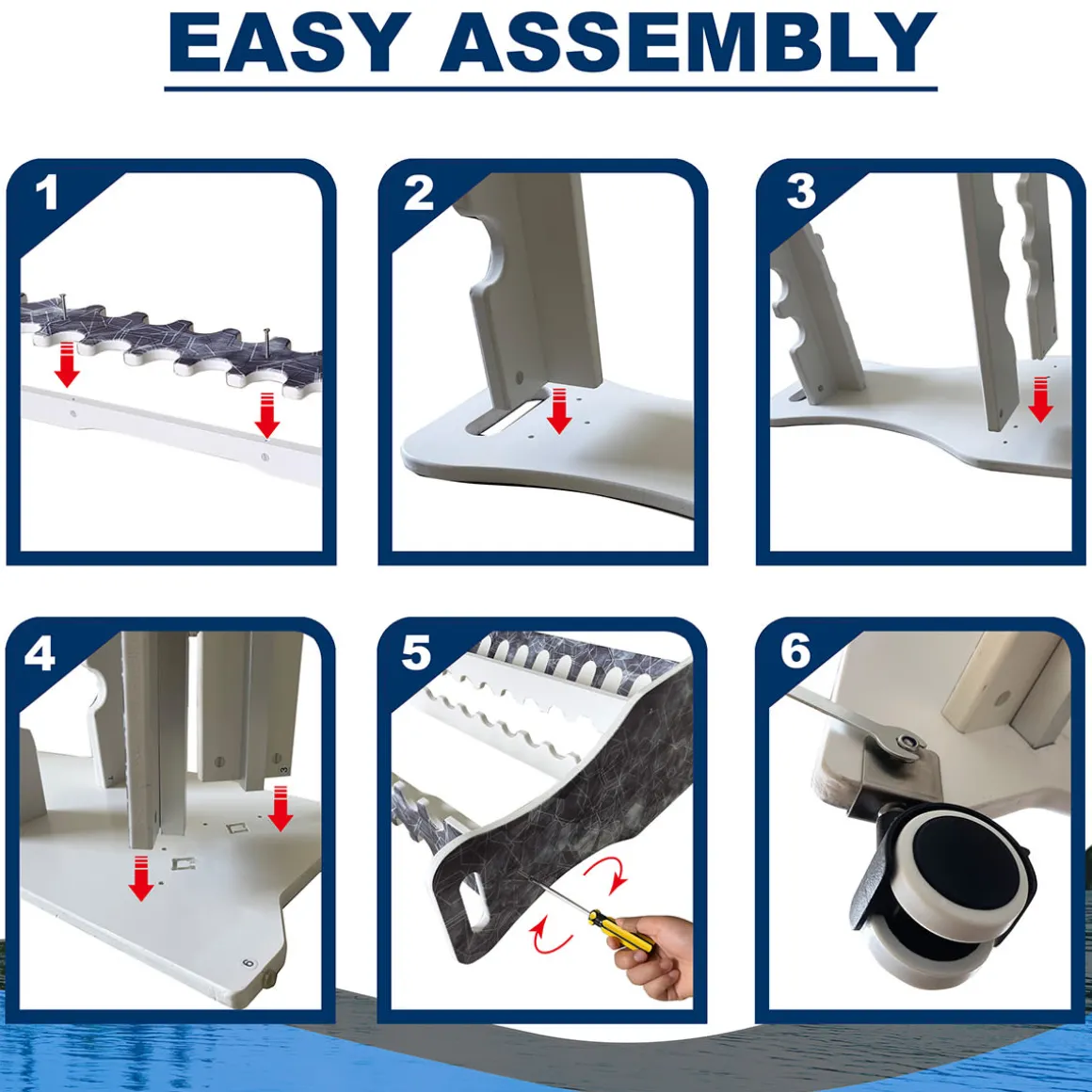 EASY ASSEMBLY

1

2

3

4

3

6

5

6